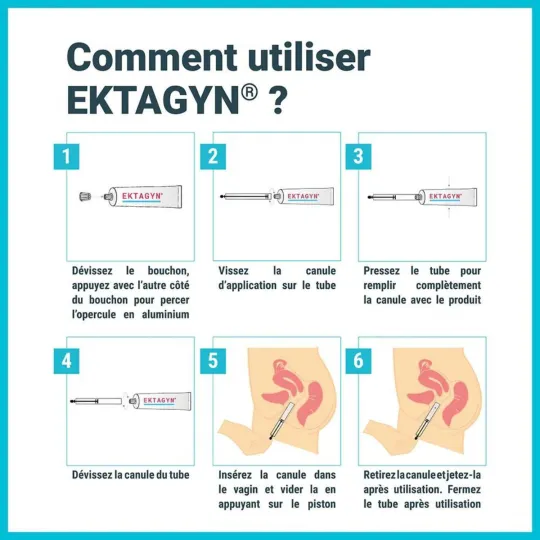 Comment utiliser EKTAGYN® ?

1

EKTAGYN®

Dévissez le bouchon, appuyez avec l'autre côté du bouchon pour percer l'opercule en aluminium

2

EKTAGYN®

Vissez la canule d'application sur le tube

3

EKTAGYN®

Pressez le tube pour remplir complètement la canule avec le produit

4

EKTAGYN®

Dévissez la canule du tube

5

Insérez la canule dans le vagin et vider la en appuyant sur le piston

6

Retirez la canule et jetez-la après utilisation. Fermez le tube après utilisation