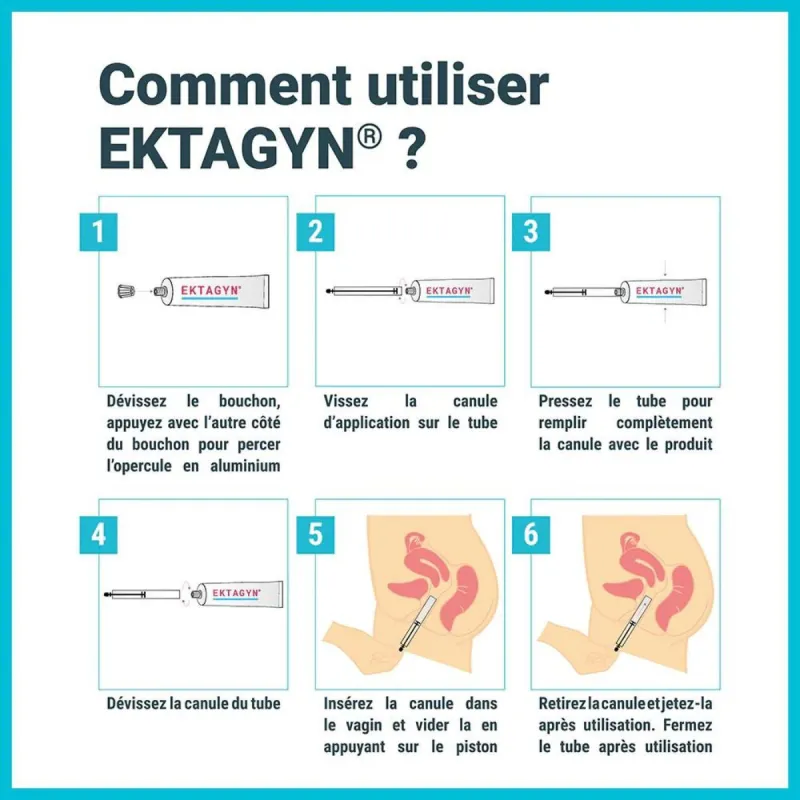 Comment utiliser EKTAGYN® ?

1

EKTAGYN®

Dévissez le bouchon, appuyez avec l'autre côté du bouchon pour percer l'opercule en aluminium

2

EKTAGYN®

Vissez la canule d'application sur le tube

3

EKTAGYN®

Pressez le tube pour remplir complètement la canule avec le produit

4

EKTAGYN®

Dévissez la canule du tube

5

Insérez la canule dans le vagin et vider la en appuyant sur le piston

6

Retirez la canule et jetez-la après utilisation. Fermez le tube après utilisation