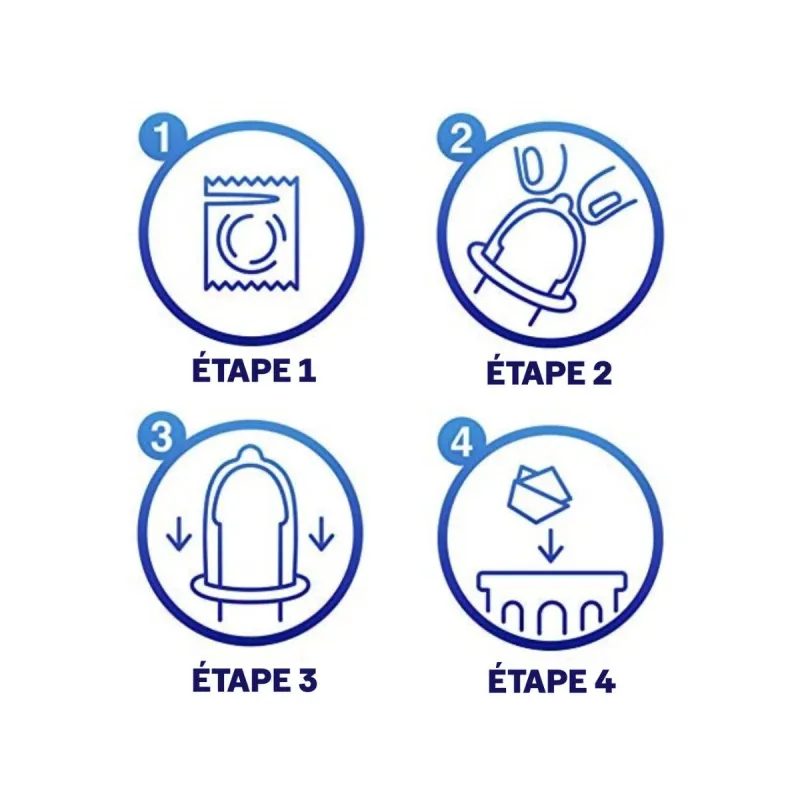 1

ÉTAPE 1

2

ÉTAPE 2

3

ÉTAPE 3

4

ÉTAPE 4