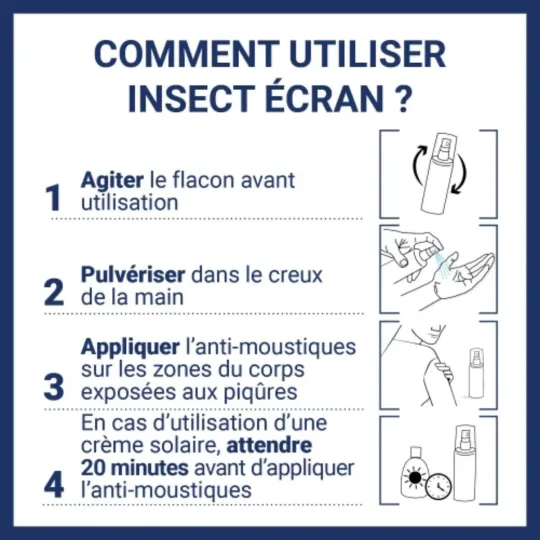 COMMENT UTILISER INSECT ÉCRAN ?

1 Agiter le flacon avant utilisation

2 Pulvériser dans le creux de la main

3 Appliquer l'anti-moustiques sur les zones du corps exposées aux piqûres

4 En cas d'utilisation d'une crème solaire, attendre 20 minutes avant d'appliquer l'anti-moustiques