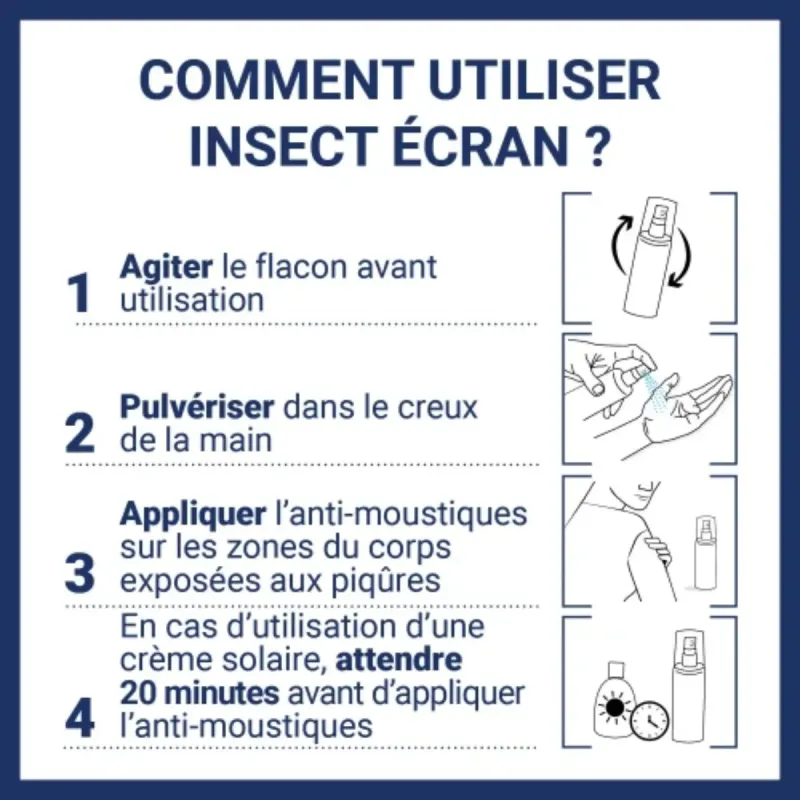 COMMENT UTILISER INSECT ÉCRAN ?

1 Agiter le flacon avant utilisation

2 Pulvériser dans le creux de la main

3 Appliquer l'anti-moustiques sur les zones du corps exposées aux piqûres

4 En cas d'utilisation d'une crème solaire, attendre 20 minutes avant d'appliquer l'anti-moustiques