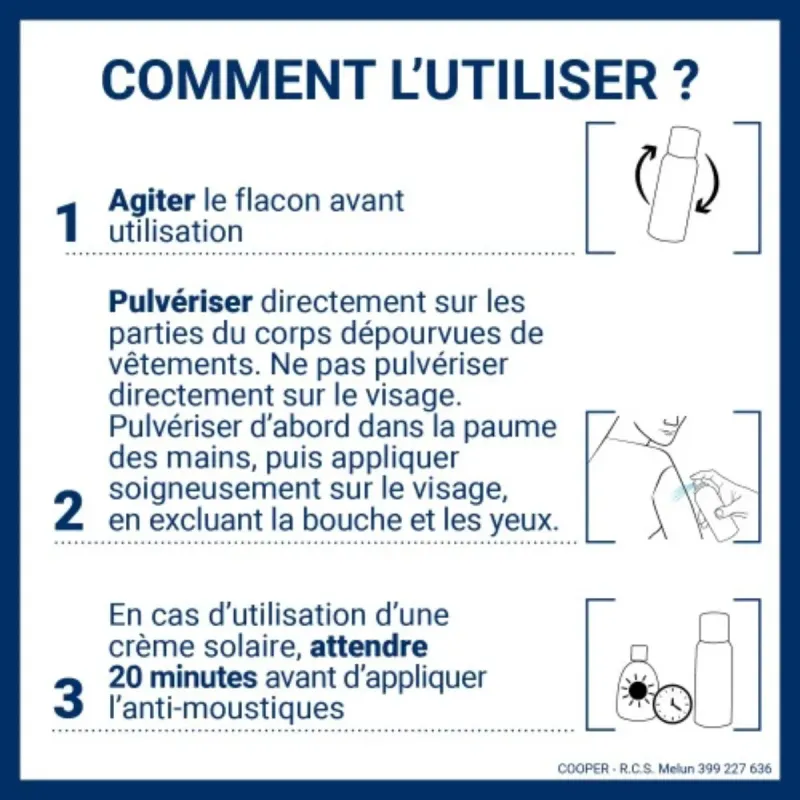 COMMENT L'UTILISER ?

1 Agiter le flacon avant utilisation

2 Pulvériser directement sur les parties du corps dépourvues de vêtements. Ne pas pulvériser directement sur le visage. Pulvériser d'abord dans la paume des mains, puis appliquer soigneusement sur le visage, en excluant la bouche et les yeux.

3 En cas d'utilisation d'une crème solaire, attendre 20 minutes avant d'appliquer l'anti-moustiques

COOPER - R.C.S. Melun 399 227 636