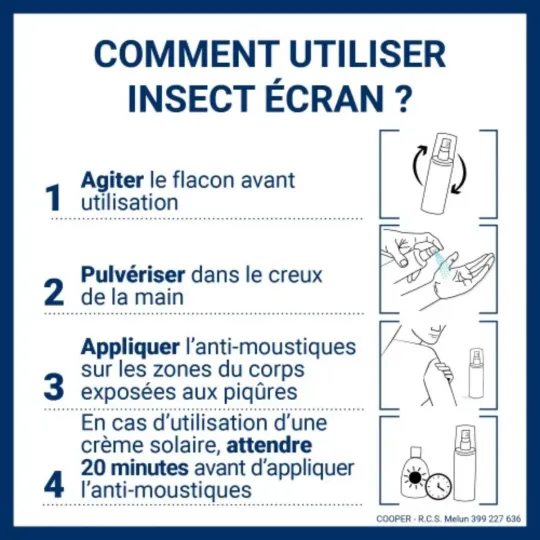 COMMENT UTILISER INSECT ÉCRAN ?

1 Agiter le flacon avant utilisation

2 Pulvériser dans le creux de la main

3 Appliquer l'anti-moustiques sur les zones du corps exposées aux piqûres

4 En cas d'utilisation d'une crème solaire, attendre 20 minutes avant d'appliquer l'anti-moustiques

COOPER - R.C.S. Melun 399 227 636