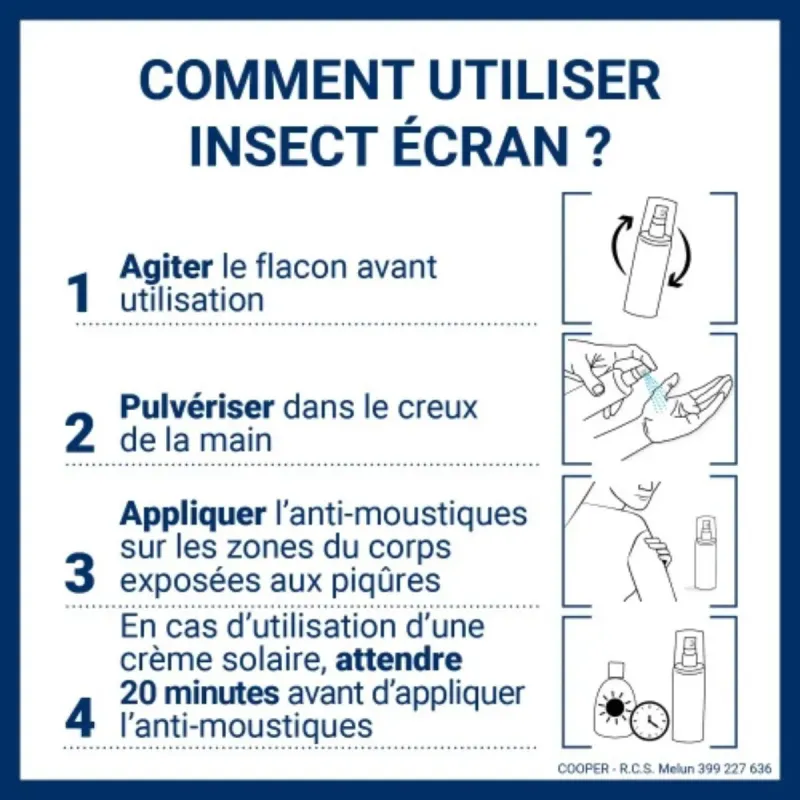 COMMENT UTILISER INSECT ÉCRAN ?

1 Agiter le flacon avant utilisation

2 Pulvériser dans le creux de la main

3 Appliquer l'anti-moustiques sur les zones du corps exposées aux piqûres

4 En cas d'utilisation d'une crème solaire, attendre 20 minutes avant d'appliquer l'anti-moustiques

COOPER - R.C.S. Melun 399 227 636