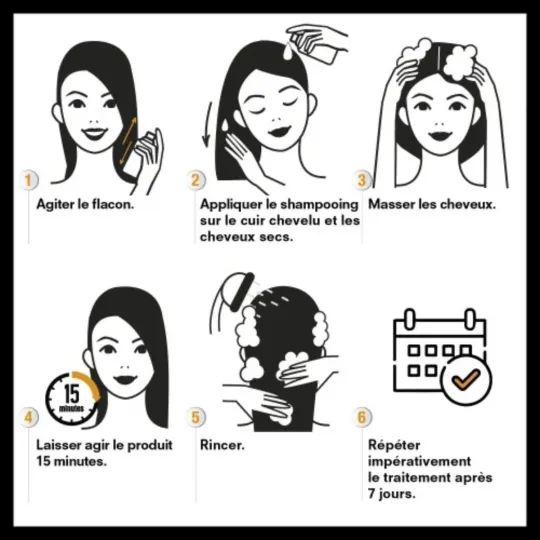 1
Agiter le flacon.

2
Appliquer le shampooing sur le cuir chevelu et les cheveux secs.

3
Masser les cheveux.

15 minutes

4
Laisser agir le produit 15 minutes.

5
Rincer.

6
Répéter impérativement le traitement après 7 jours.