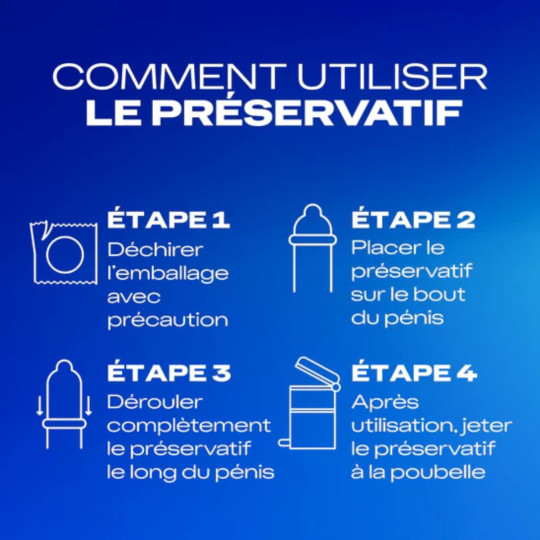 COMMENT UTILISER
LE PRÉSERVATIF

ÉTAPE 1
Déchirer l'emballage avec précaution

ÉTAPE 2
Placer le préservatif sur le bout du pénis

ÉTAPE 3
Dérouler complètement le préservatif le long du pénis

ÉTAPE 4
Après utilisation, jeter le préservatif à la poubelle