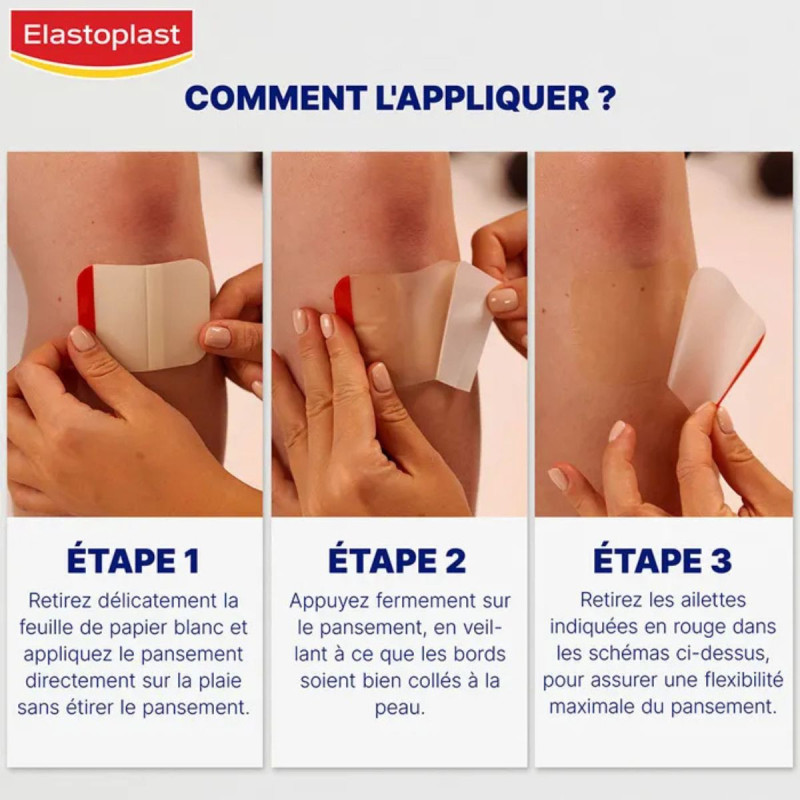 Elastoplast

COMMENT L'APPLIQUER ?

ÉTAPE 1

Retirez délicatement la feuille de papier blanc et appliquez le pansement directement sur la plaie sans étirer le pansement.

ÉTAPE 2

Appuyez fermement sur le pansement, en veillant à ce que les bords soient bien collés à la peau.

ÉTAPE 3

Retirez les ailettes indiquées en rouge dans les schémas ci-dessus, pour assurer une flexibilité maximale du pansement.